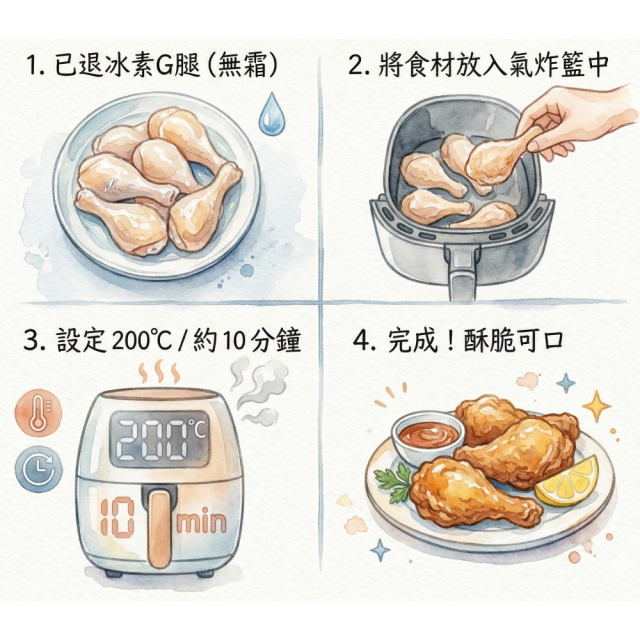 1. 已退冰素G腿 (無霜)

2. 將食材放入氣炸籃中

3. 設定 200℃ / 約 10 分鐘

200℃

10 min

4. 完成！酥脆可口