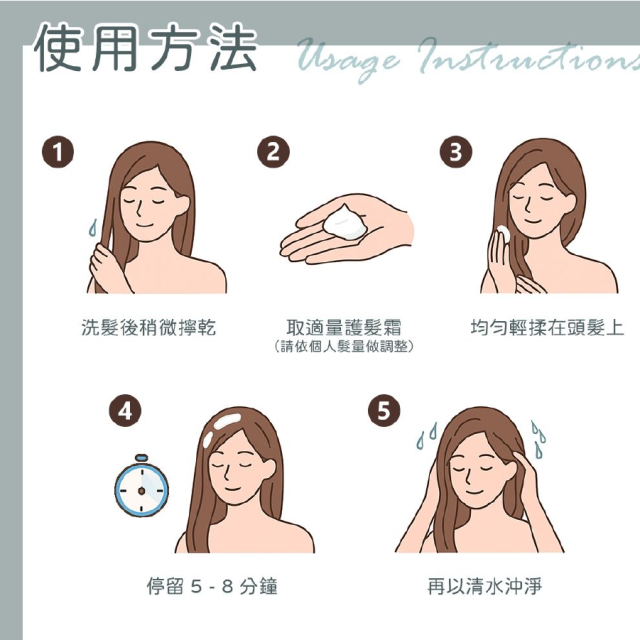 使用方法 Usage Instructions

1

洗髮後稍微擰乾

2

取適量護髮霜
（請依個人髮量做調整）

3

均勻輕揉在頭髮上

4

停留 5 - 8 分鐘

5

再以清水沖淨